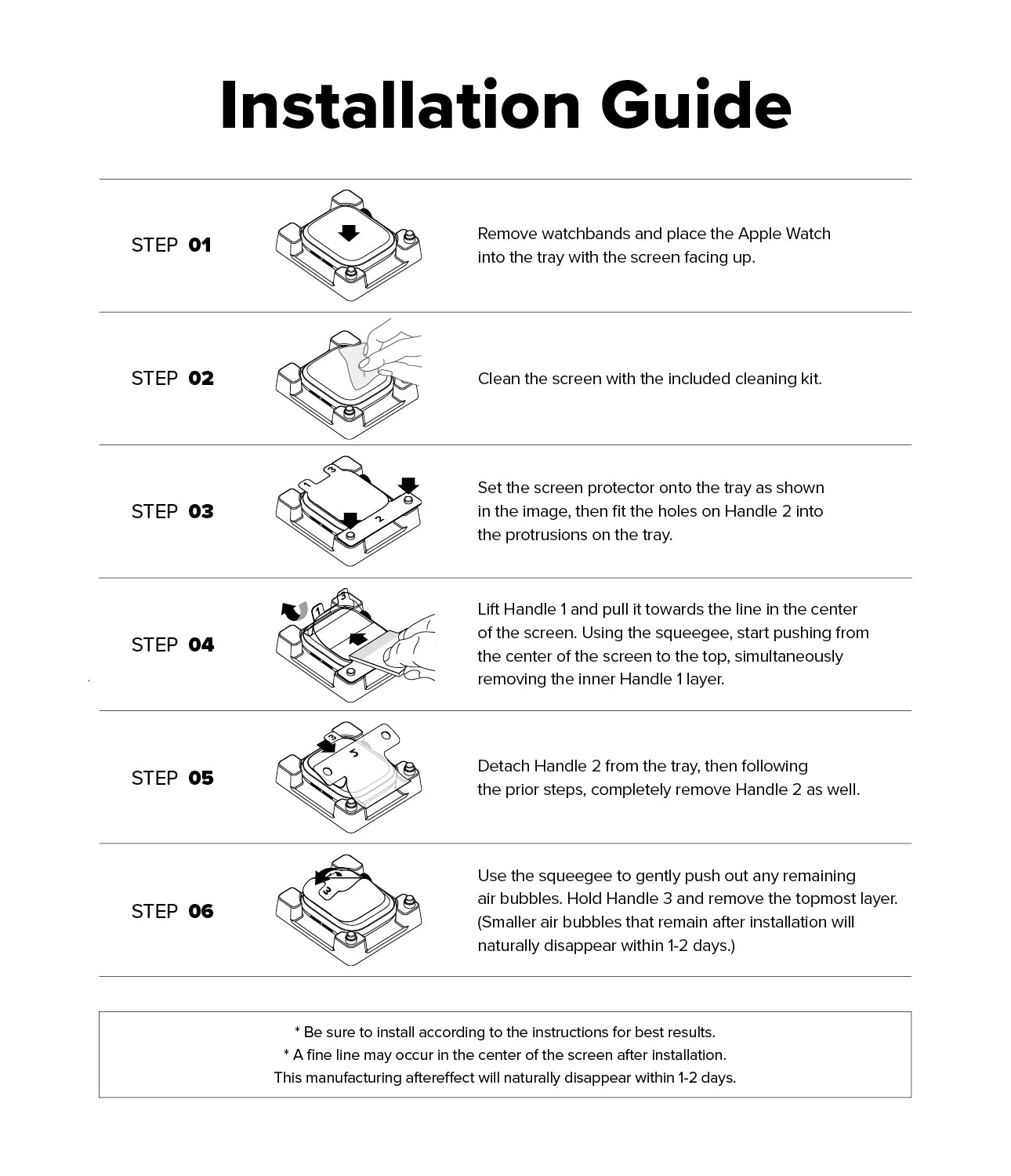 Installation Guide

STEP 01

Remove watchbands and place the Apple Watch into the tray with the screen facing up.

STEP 02

Clean the screen with the included cleaning kit.

STEP 03

1 3 2

Set the screen protector onto the tray as shown in the image, then fit the holes on Handle 2 into the protrusions on the tray.

STEP 04

3

Lift Handle 1 and pull it towards the line in the center of the screen. Using the squeegee, start pushing from the center of the screen to the top, simultaneously removing the inner Handle 1 layer.

STEP 05

3 2

Detach Handle 2 from the tray, then following the prior steps, completely remove Handle 2 as well.

STEP 06

3

Use the squeegee to gently push out any remaining air bubbles. Hold Handle 3 and remove the topmost layer. (Smaller air bubbles that remain after installation will naturally disappear within 1-2 days.)

* Be sure to install according to the instructions for best results.
* A fine line may occur in the center of the screen after installation.
This manufacturing aftereffect will naturally disappear within 1-2 days.