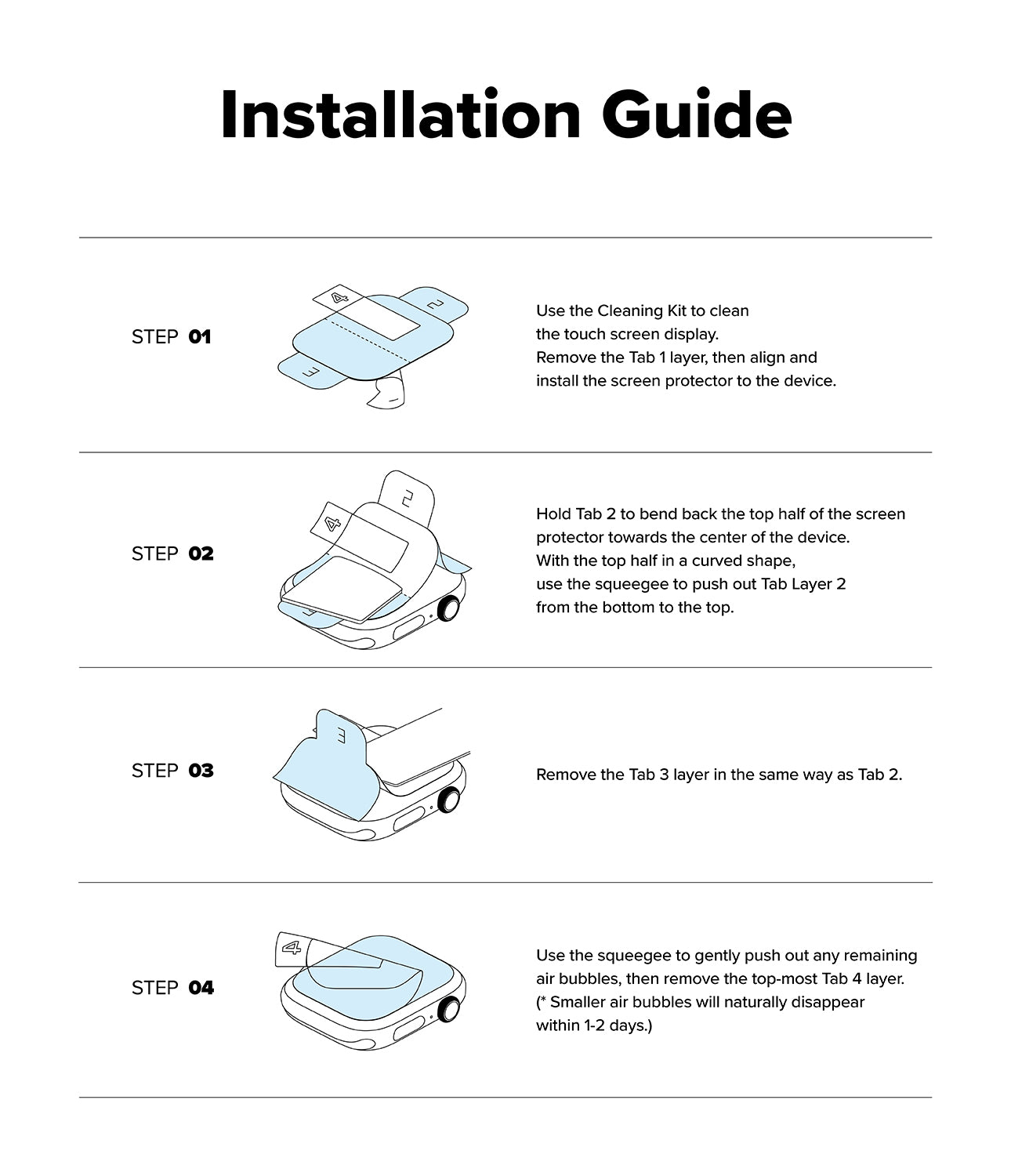 Installation Guide

STEP 01

4

2

3

Use the Cleaning Kit to clean the touch screen display.
Remove the Tab 1 layer, then align and install the screen protector to the device.

STEP 02

2

4

Hold Tab 2 to bend back the top half of the screen protector towards the center of the device.
With the top half in a curved shape, use the squeegee to push out Tab Layer 2 from the bottom to the top.

STEP 03

3

Remove the Tab 3 layer in the same way as Tab 2.

STEP 04

4

Use the squeegee to gently push out any remaining air bubbles, then remove the top-most Tab 4 layer.
(* Smaller air bubbles will naturally disappear within 1-2 days.)