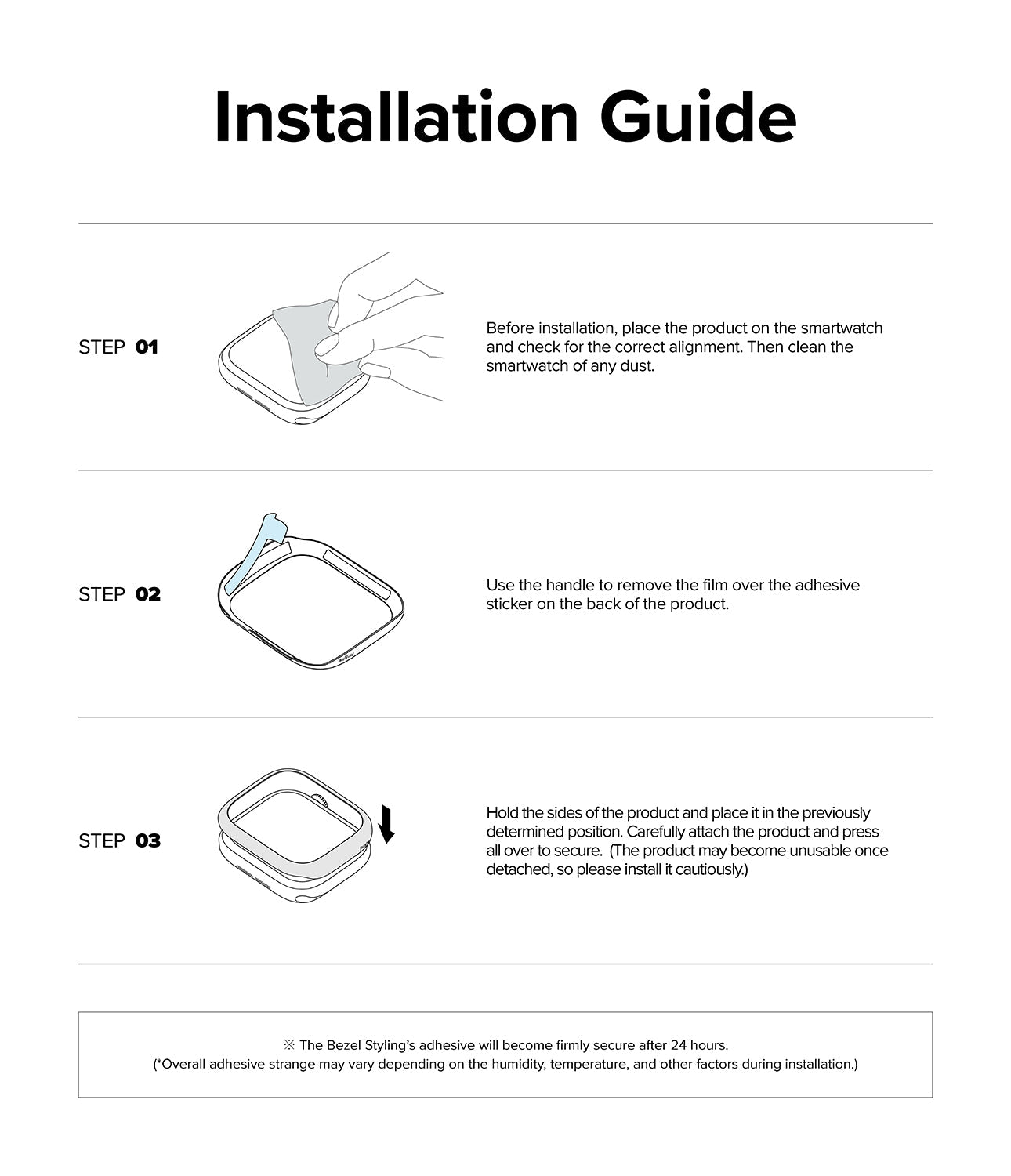 Installation Guide

STEP 01

Before installation, place the product on the smartwatch and check for the correct alignment. Then clean the smartwatch of any dust.

STEP 02

Use the handle to remove the film over the adhesive sticker on the back of the product.

STEP 03

Hold the sides of the product and place it in the previously determined position. Carefully attach the product and press all over to secure. (The product may become unusable once detached, so please install it cautiously.)

※ The Bezel Styling's adhesive will become firmly secure after 24 hours.
(*Overall adhesive strange may vary depending on the humidity, temperature, and other factors during installation.)