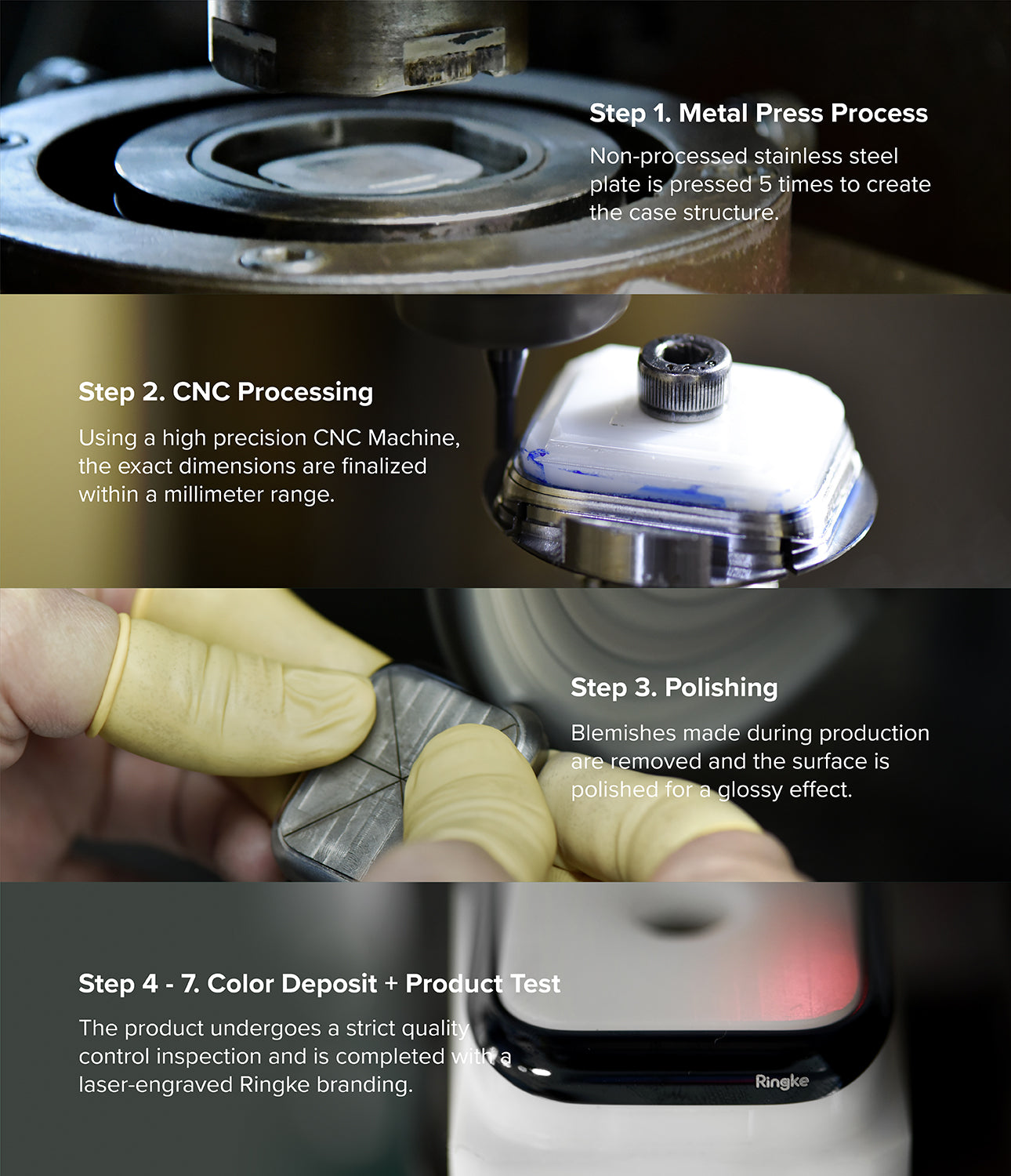 Step 1. Metal Press Process

Non-processed stainless steel plate is pressed 5 times to create the case structure.

Step 2. CNC Processing

Using a high precision CNC Machine, the exact dimensions are finalized within a millimeter range.

Step 3. Polishing

Blemishes made during production are removed and the surface is polished for a glossy effect.

Step 4 - 7. Color Deposit + Product Test

The product undergoes a strict quality control inspection and is completed with a laser-engraved Ringke branding.

Ringke