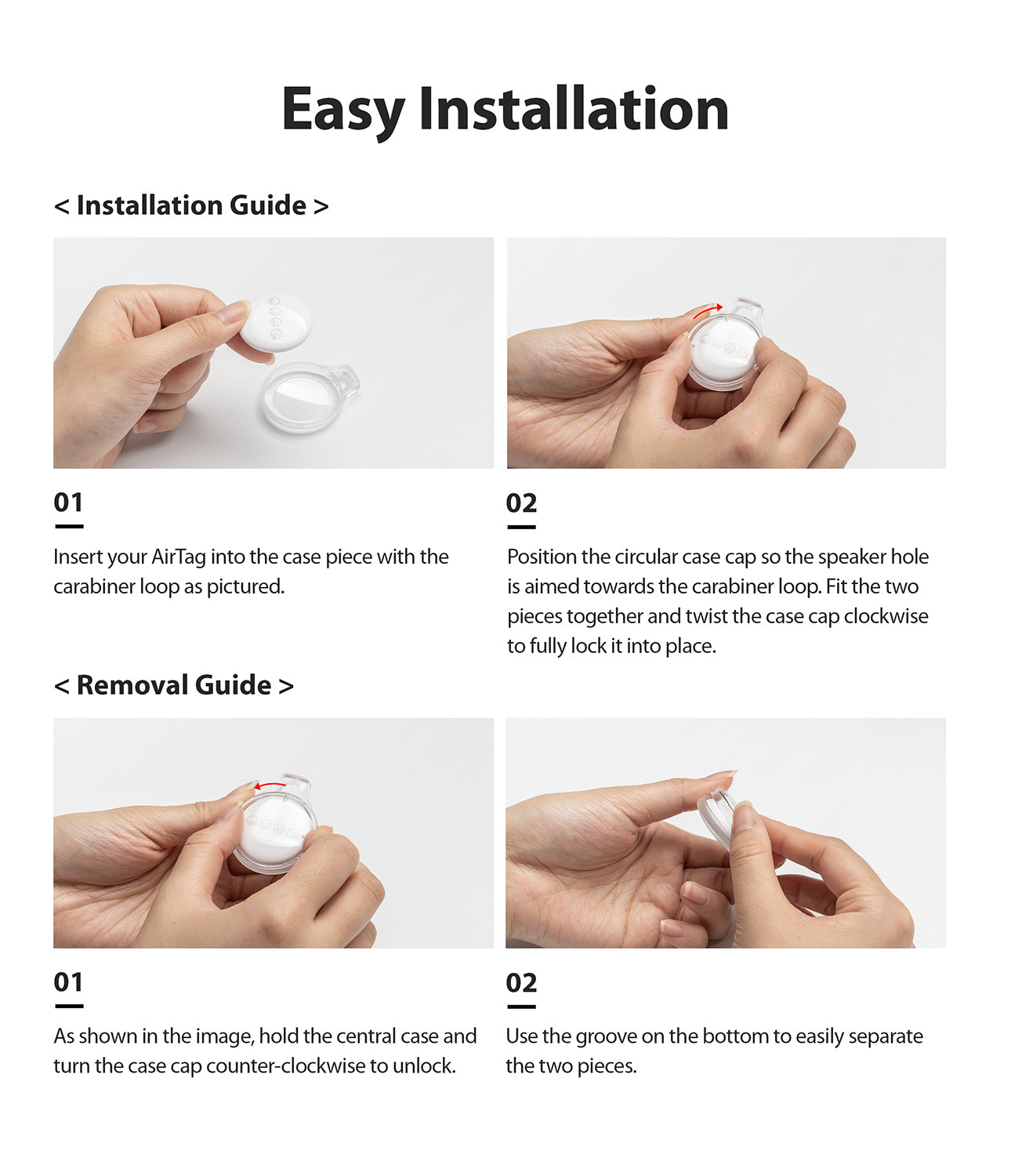 Easy Installation

< Installation Guide >

01

Insert your AirTag into the case piece with the carabiner loop as pictured.

02

Position the circular case cap so the speaker hole is aimed towards the carabiner loop. Fit the two pieces together and twist the case cap clockwise to fully lock it into place.

< Removal Guide >

01

As shown in the image, hold the central case and turn the case cap counter-clockwise to unlock.

02

Use the groove on the bottom to easily separate the two pieces.