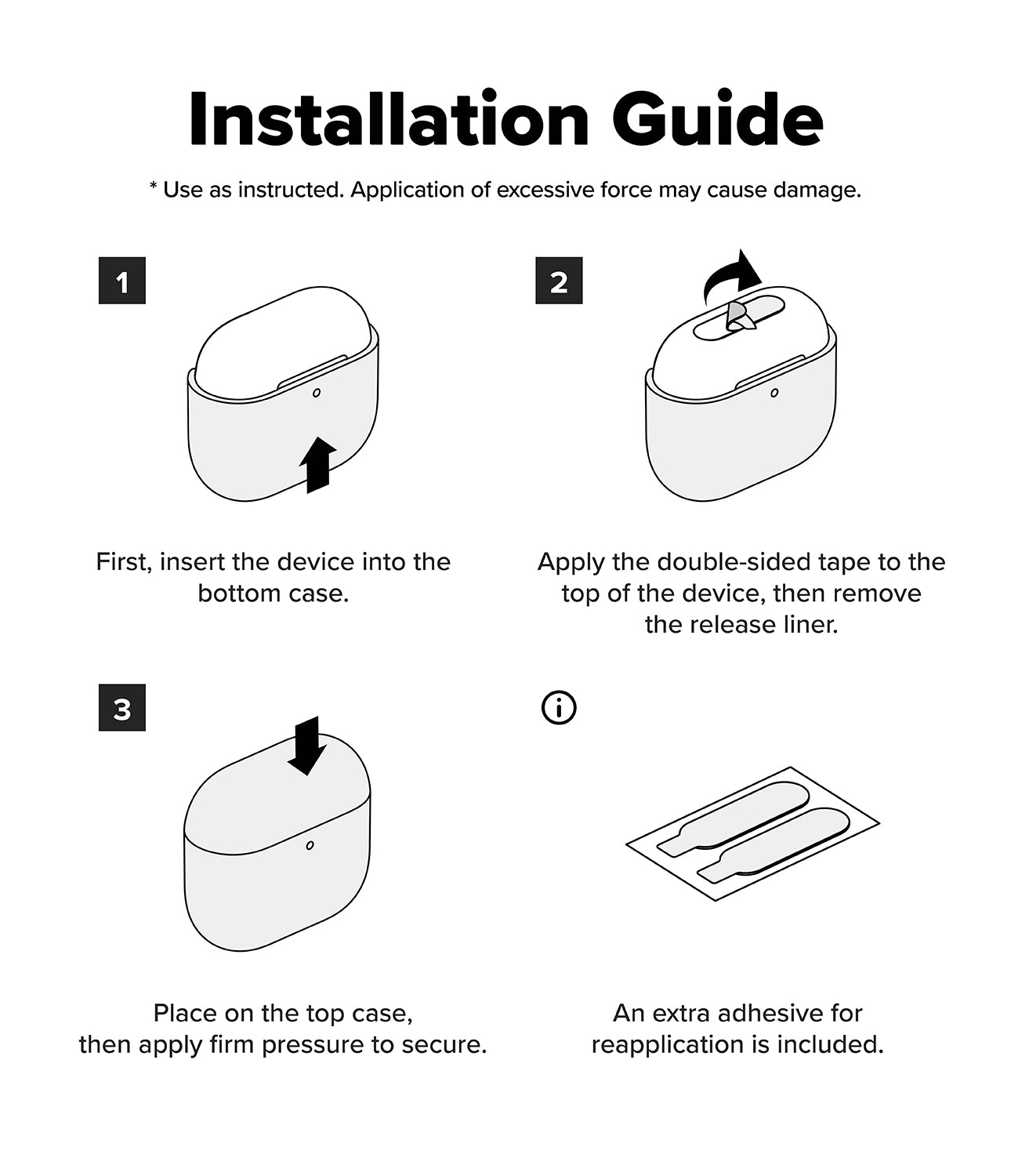 Installation Guide

* Use as instructed. Application of excessive force may cause damage.

1

First, insert the device into the bottom case.

2

Apply the double-sided tape to the top of the device, then remove the release liner.

3

Place on the top case, then apply firm pressure to secure.

i

An extra adhesive for reapplication is included.