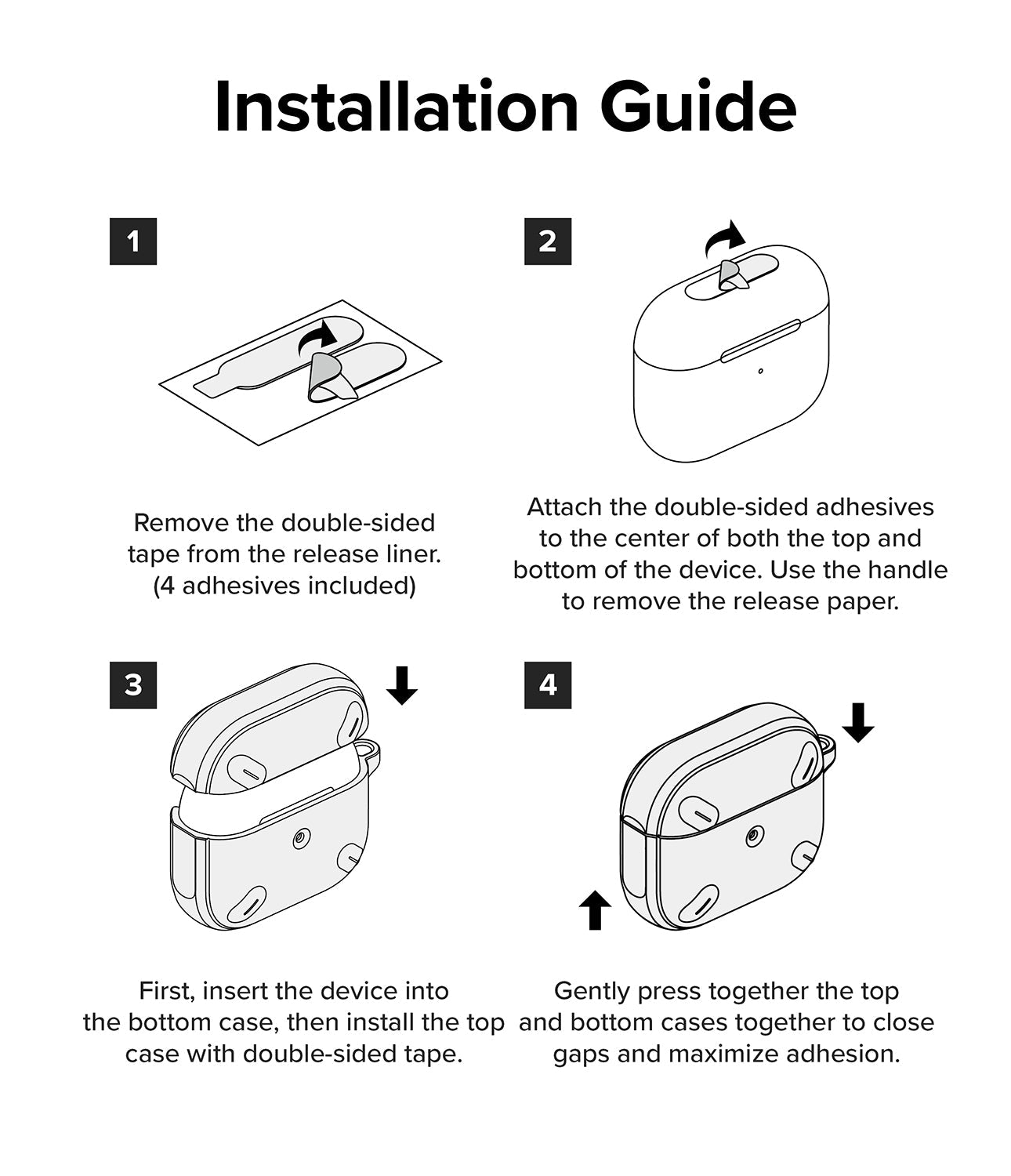 Installation Guide

1

Remove the double-sided tape from the release liner. (4 adhesives included)

2

Attach the double-sided adhesives to the center of both the top and bottom of the device. Use the handle to remove the release paper.

3

First, insert the device into the bottom case, then install the top case with double-sided tape.

4

Gently press together the top and bottom cases together to close gaps and maximize adhesion.