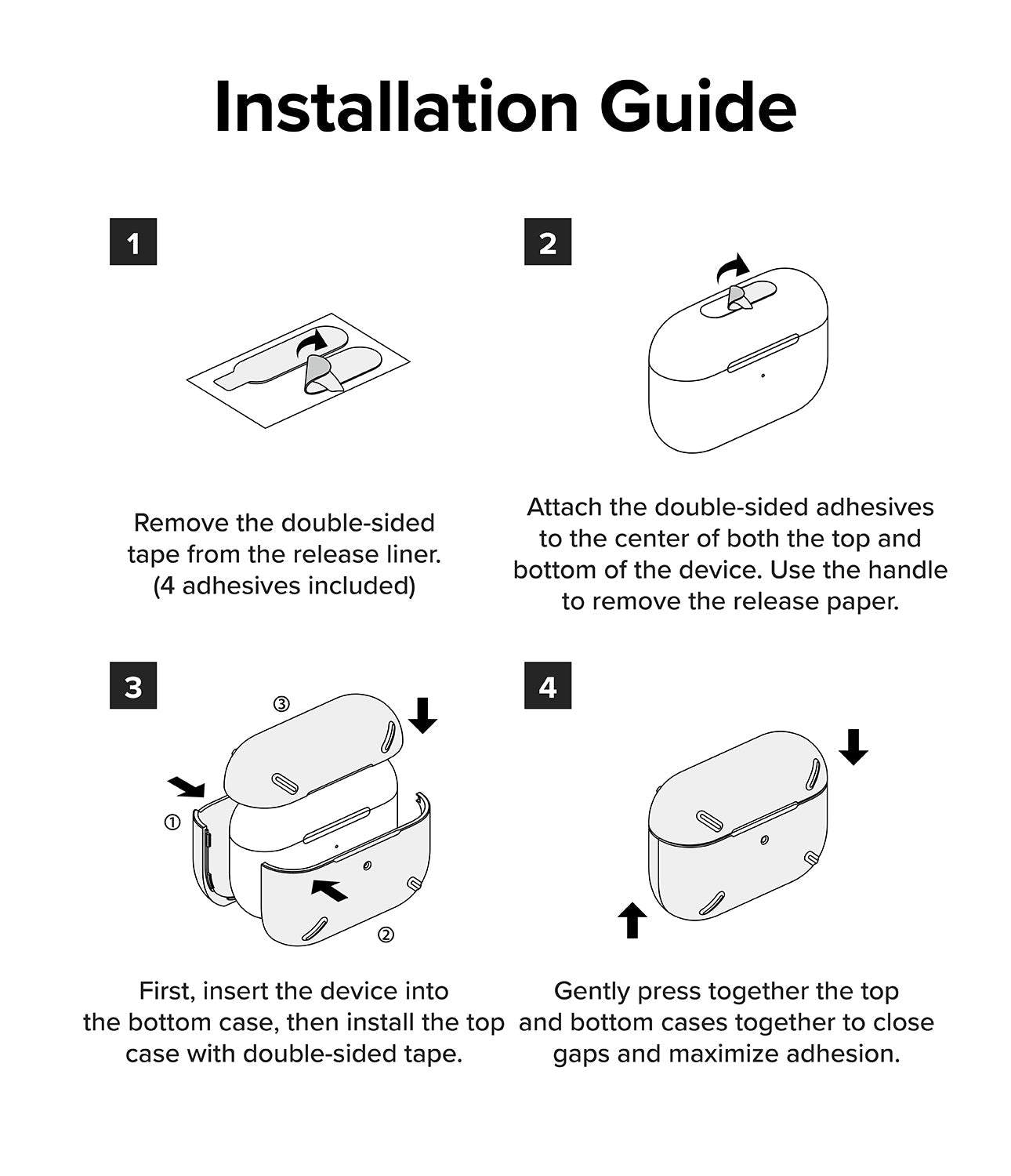 Installation Guide

1

Remove the double-sided tape from the release liner. (4 adhesives included)

2

Attach the double-sided adhesives to the center of both the top and bottom of the device. Use the handle to remove the release paper.

3

③

①

②

First, insert the device into the bottom case, then install the top case with double-sided tape.

4

Gently press together the top and bottom cases together to close gaps and maximize adhesion.