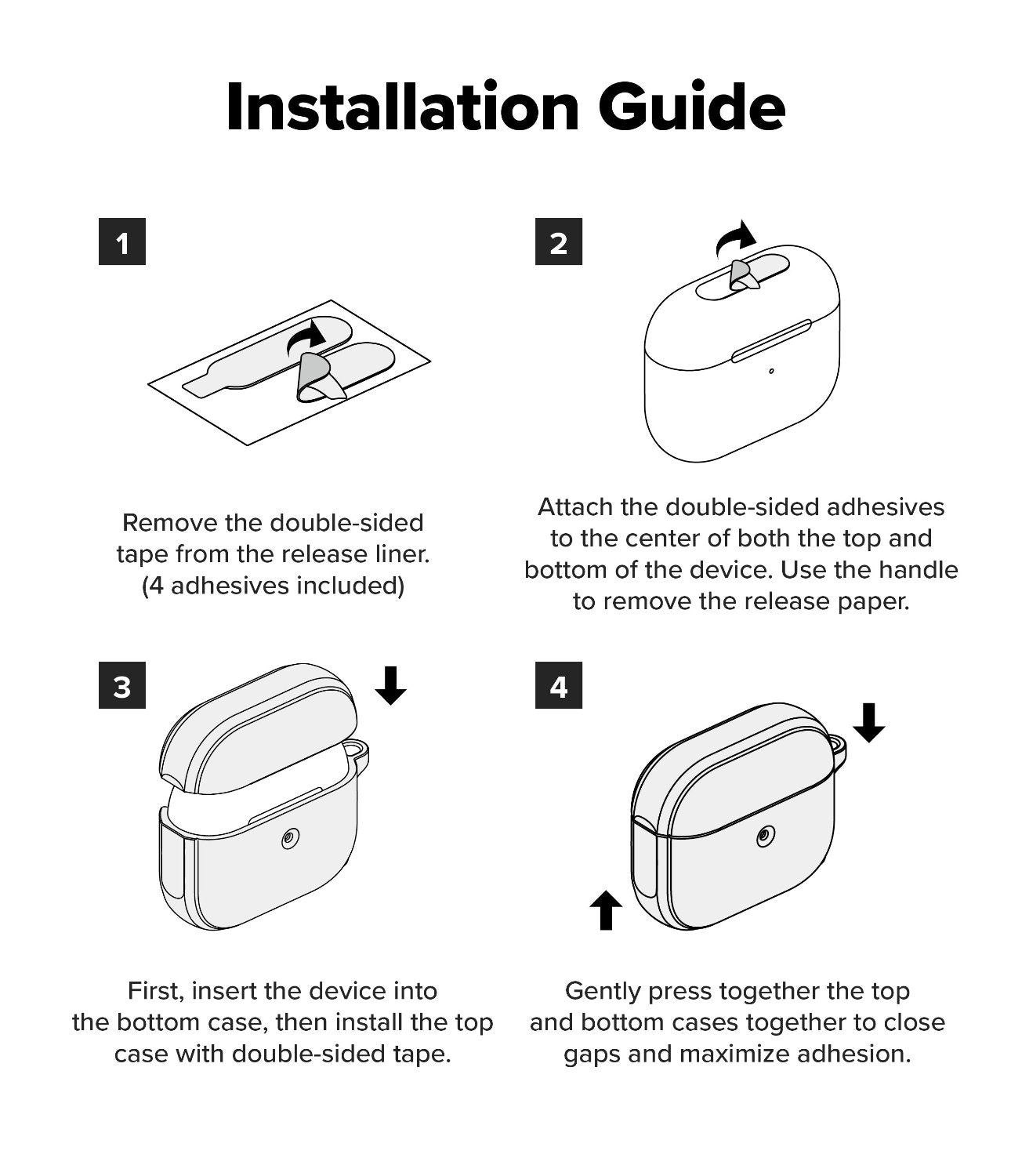 Installation Guide

1

Remove the double-sided tape from the release liner. (4 adhesives included)

2

Attach the double-sided adhesives to the center of both the top and bottom of the device. Use the handle to remove the release paper.

3

First, insert the device into the bottom case, then install the top case with double-sided tape.

4

Gently press together the top and bottom cases together to close gaps and maximize adhesion.