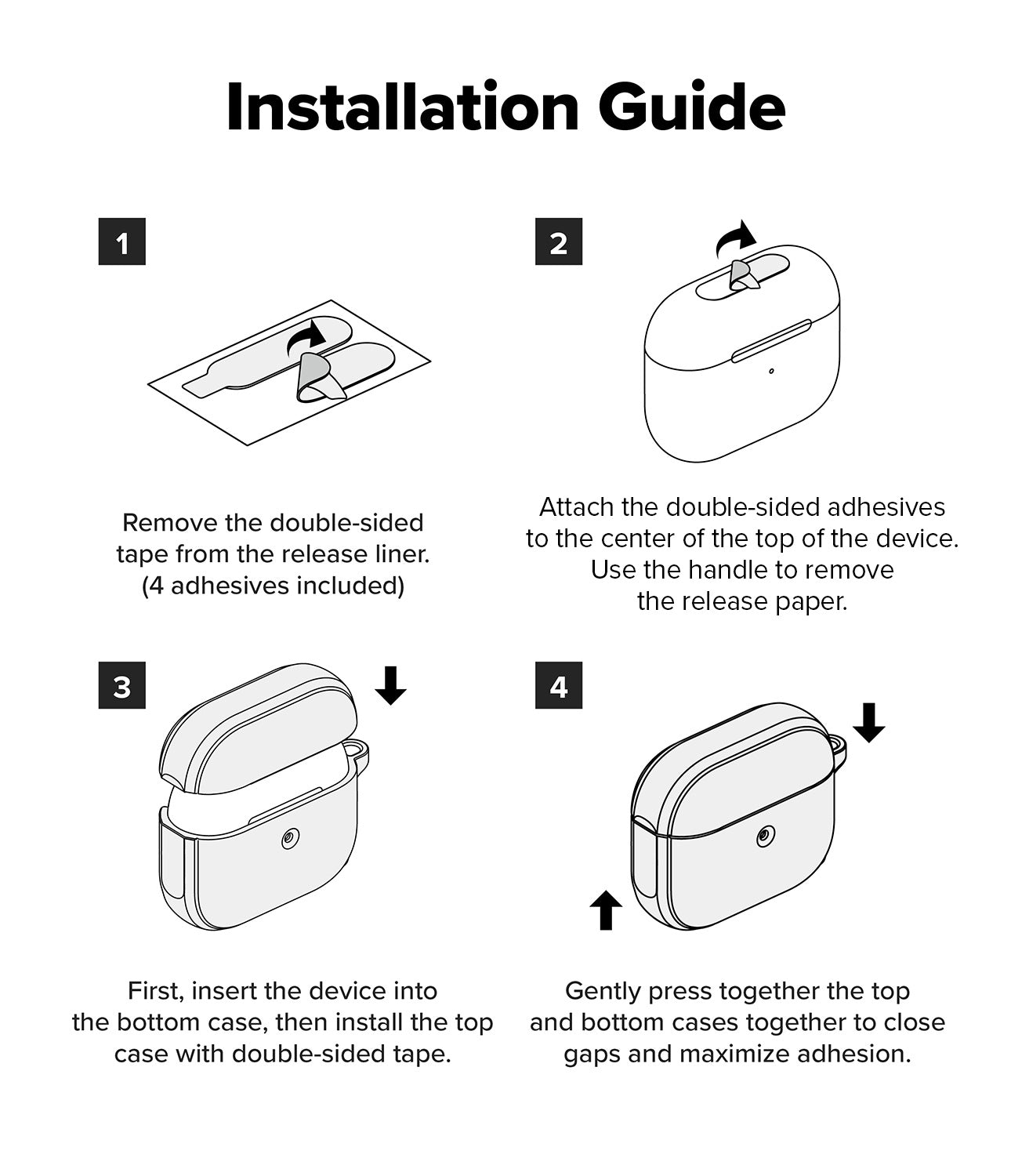 Installation Guide

1

Remove the double-sided tape from the release liner. (4 adhesives included)

2

Attach the double-sided adhesives to the center of the top of the device. Use the handle to remove the release paper.

3

First, insert the device into the bottom case, then install the top case with double-sided tape.

4

Gently press together the top and bottom cases together to close gaps and maximize adhesion.