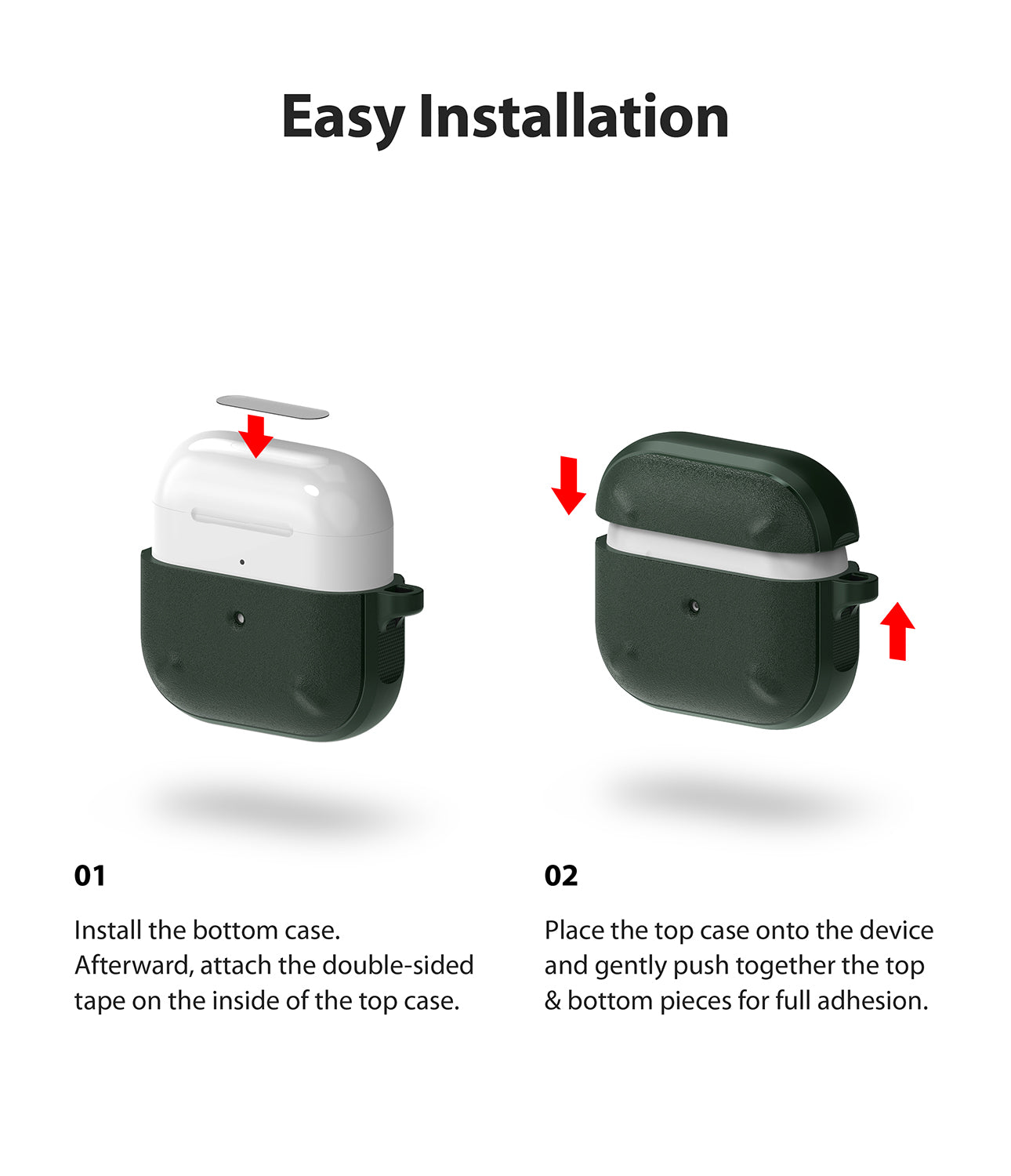 Easy Installation

01

Install the bottom case. Afterward, attach the double-sided tape on the inside of the top case.

02

Place the top case onto the device and gently push together the top & bottom pieces for full adhesion.