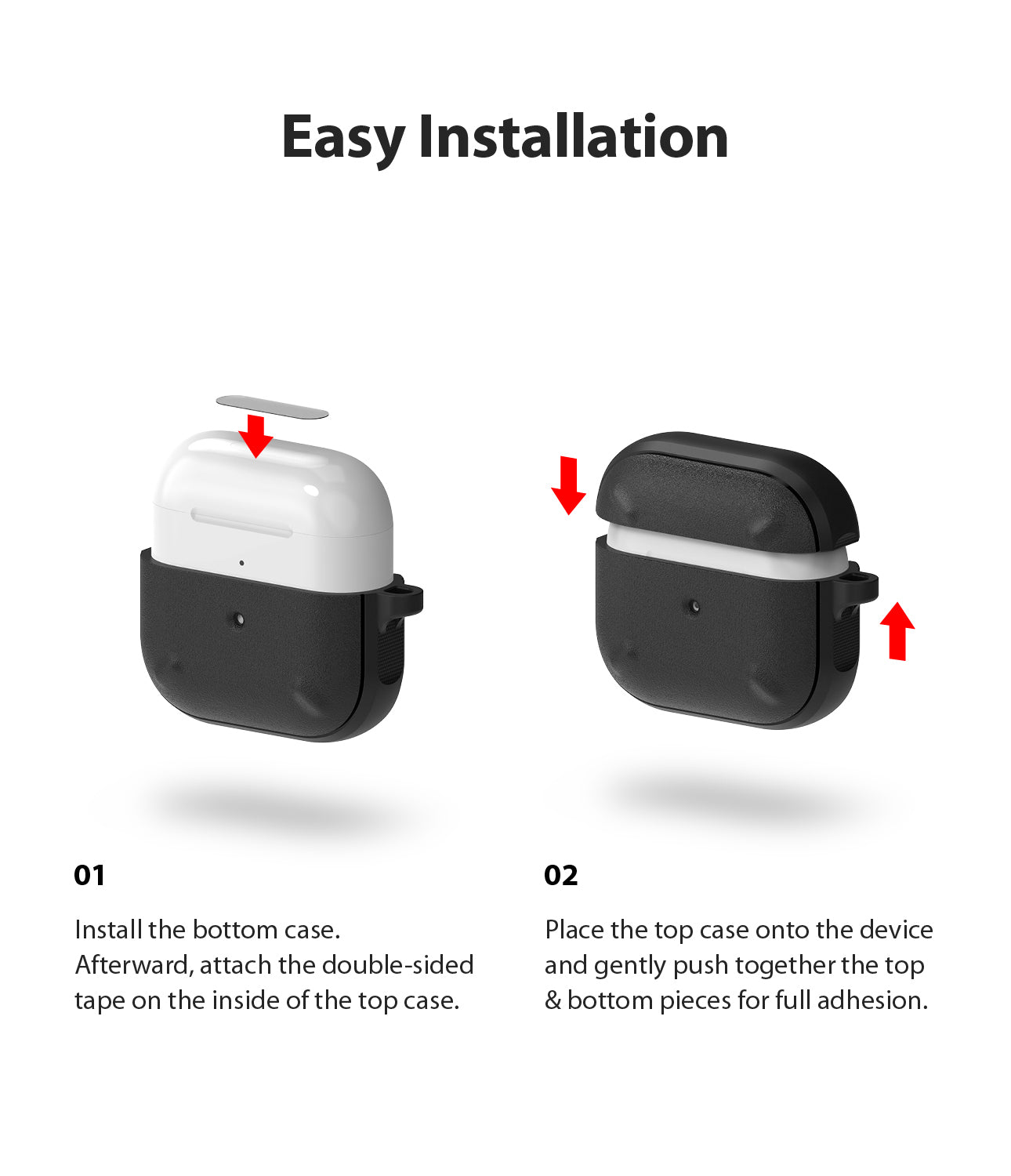 Easy Installation

01

Install the bottom case. Afterward, attach the double-sided tape on the inside of the top case.

02

Place the top case onto the device and gently push together the top & bottom pieces for full adhesion.