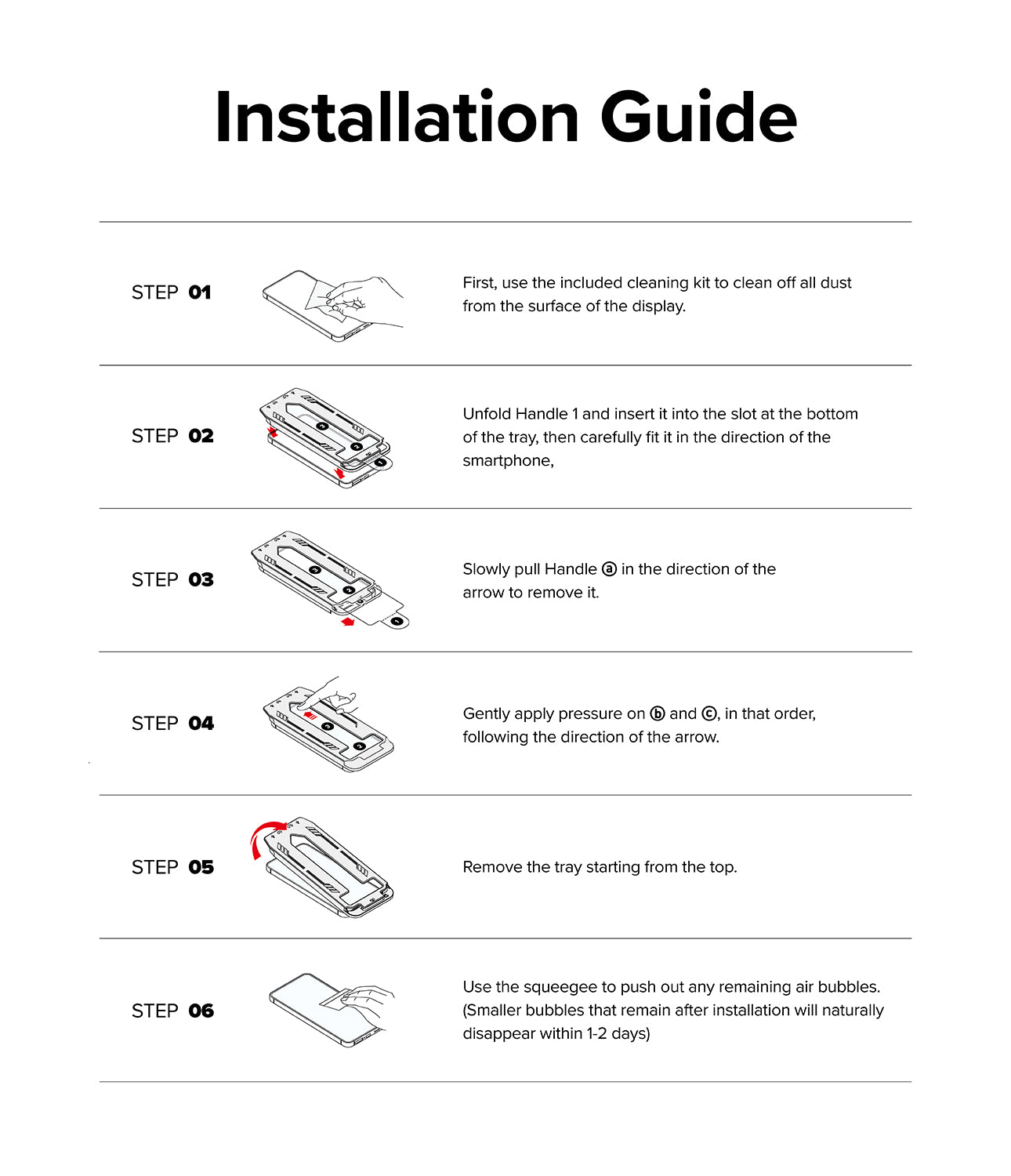 Installation Guide

STEP 01

First, use the included cleaning kit to clean off all dust from the surface of the display.

STEP 02

Unfold Handle 1 and insert it into the slot at the bottom of the tray, then carefully fit it in the direction of the smartphone,

STEP 03

Slowly pull Handle ⓐ in the direction of the arrow to remove it.

STEP 04

Gently apply pressure on ⓑ and ⓒ, in that order, following the direction of the arrow.

STEP 05

Remove the tray starting from the top.

STEP 06

Use the squeegee to push out any remaining air bubbles. (Smaller bubbles that remain after installation will naturally disappear within 1-2 days)