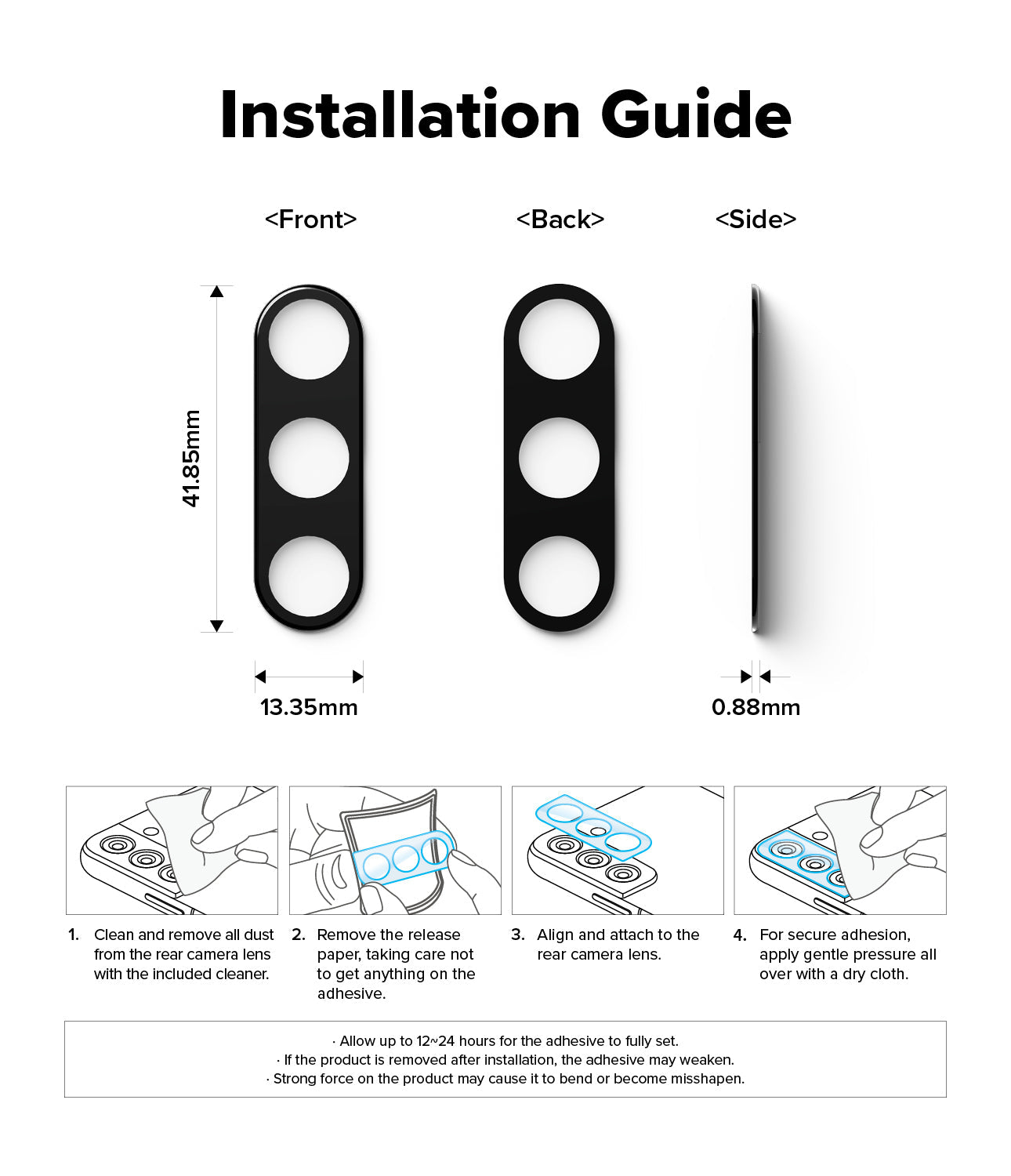 Installation Guide

<Front>

<Back>

<Side>

41.85mm

13.35mm

0.88mm

1. Clean and remove all dust from the rear camera lens with the included cleaner.

2. Remove the release paper, taking care not to get anything on the adhesive.

3. Align and attach to the rear camera lens.

4. For secure adhesion, apply gentle pressure all over with a dry cloth.

· Allow up to 12~24 hours for the adhesive to fully set.
· If the product is removed after installation, the adhesive may weaken.
· Strong force on the product may cause it to bend or become misshapen.