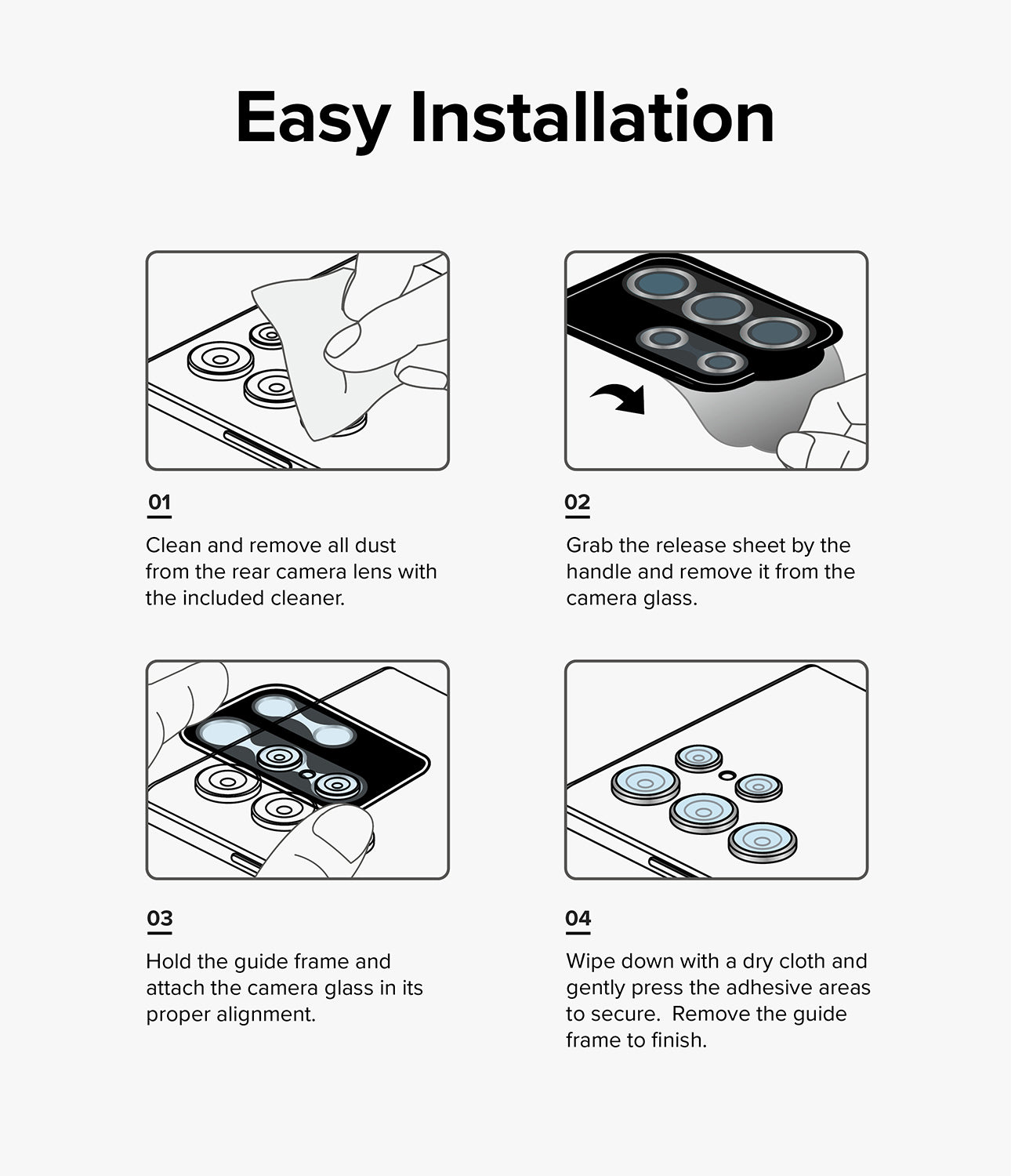 Easy Installation

01

Clean and remove all dust from the rear camera lens with the included cleaner.

02

Grab the release sheet by the handle and remove it from the camera glass.

03

Hold the guide frame and attach the camera glass in its proper alignment.

04

Wipe down with a dry cloth and gently press the adhesive areas to secure. Remove the guide frame to finish.