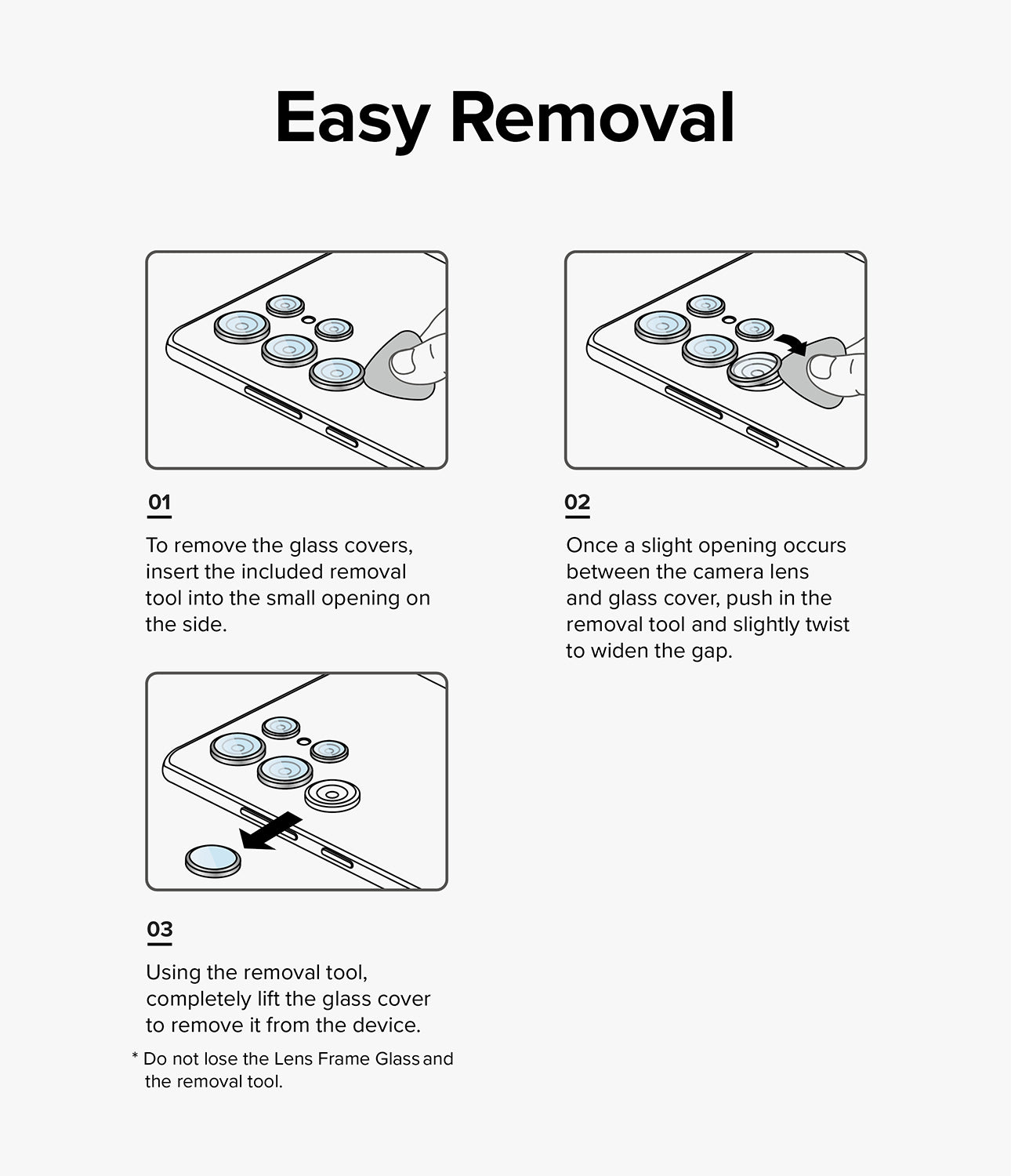 Easy Removal

01

To remove the glass covers, insert the included removal tool into the small opening on the side.

02

Once a slight opening occurs between the camera lens and glass cover, push in the removal tool and slightly twist to widen the gap.

03

Using the removal tool, completely lift the glass cover to remove it from the device.

* Do not lose the Lens Frame Glass and the removal tool.