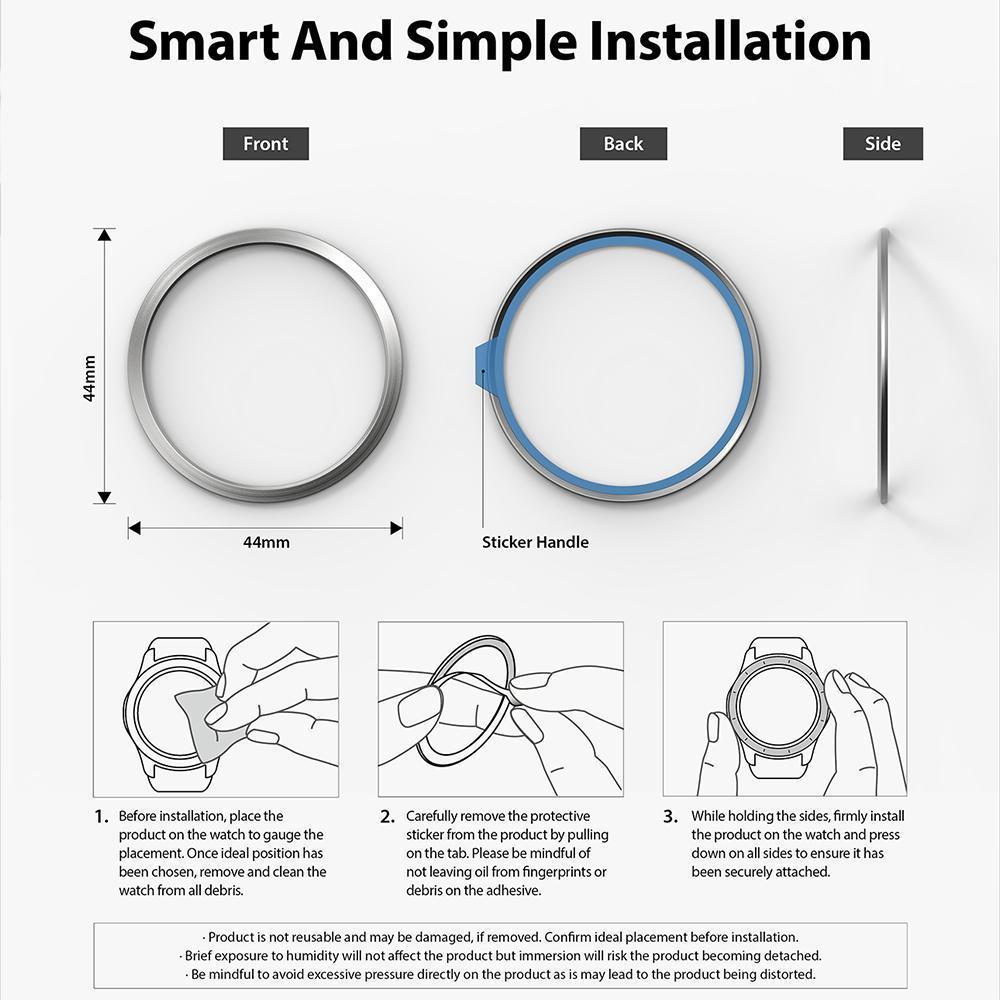 Smart And Simple Installation

Front

Back

Side

44mm

44mm

Sticker Handle

1. Before installation, place the product on the watch to gauge the placement. Once ideal position has been chosen, remove and clean the watch from all debris.

2. Carefully remove the protective sticker from the product by pulling on the tab. Please be mindful of not leaving oil from fingerprints or debris on the adhesive.

3. While holding the sides, firmly install the product on the watch and press down on all sides to ensure it has been securely attached.

· Product is not reusable and may be damaged, if removed. Confirm ideal placement before installation.
· Brief exposure to humidity will not affect the product but immersion will risk the product becoming detached.
· Be mindful to avoid excessive pressure directly on the product as is may lead to the product being distorted.