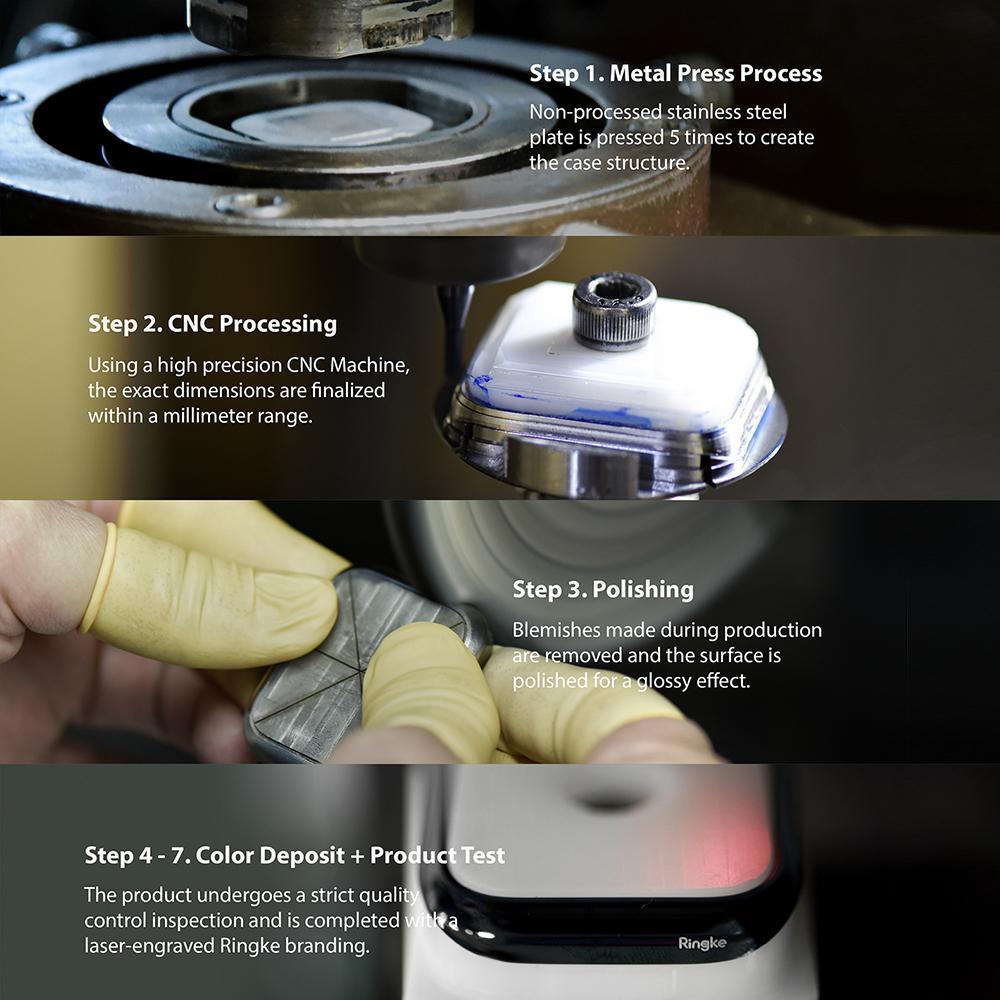 Step 1. Metal Press Process

Non-processed stainless steel plate is pressed 5 times to create the case structure.

Step 2. CNC Processing

Using a high precision CNC Machine, the exact dimensions are finalized within a millimeter range.

Step 3. Polishing

Blemishes made during production are removed and the surface is polished for a glossy effect.

Step 4 - 7. Color Deposit + Product Test

The product undergoes a strict quality control inspection and is completed with a laser-engraved Ringke branding.

Ringke