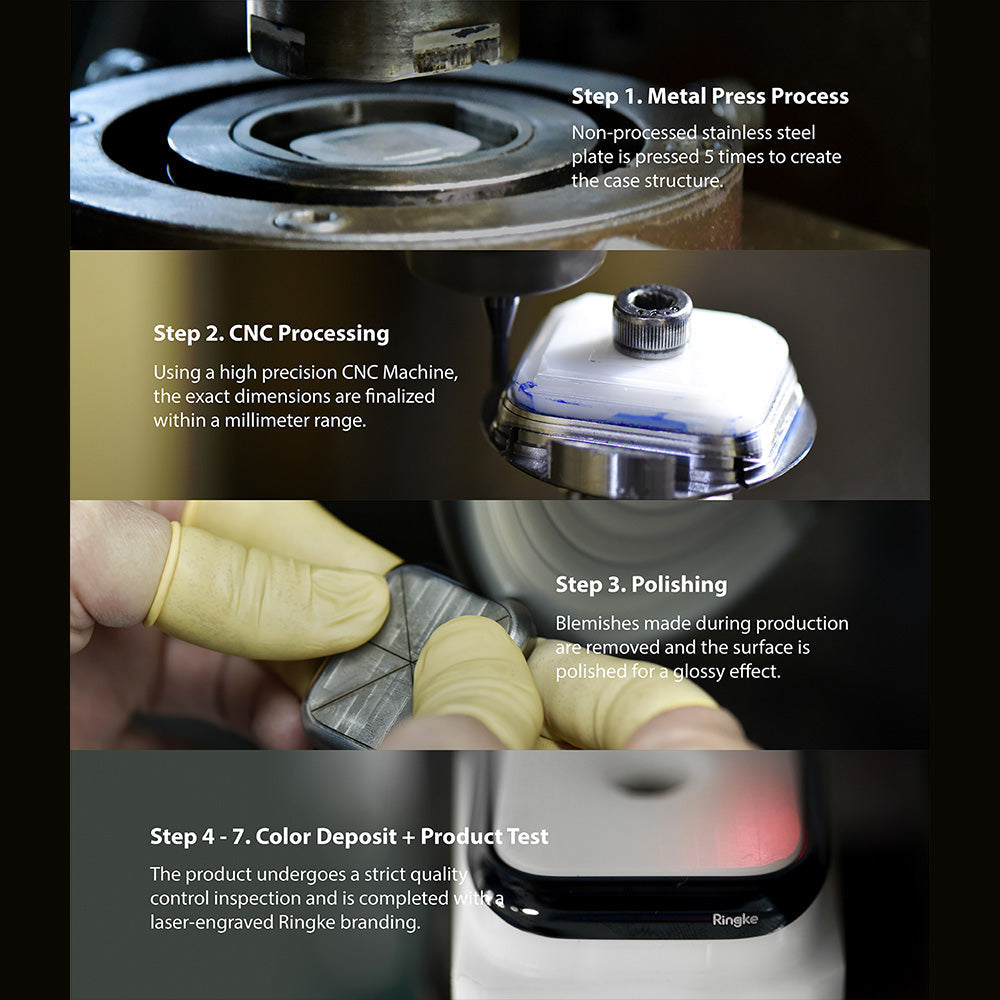 Step 1. Metal Press Process

Non-processed stainless steel plate is pressed 5 times to create the case structure.

Step 2. CNC Processing

Using a high precision CNC Machine, the exact dimensions are finalized within a millimeter range.

Step 3. Polishing

Blemishes made during production are removed and the surface is polished for a glossy effect.

Step 4 - 7. Color Deposit + Product Test

The product undergoes a strict quality control inspection and is completed with a laser-engraved Ringke branding.

Ringke