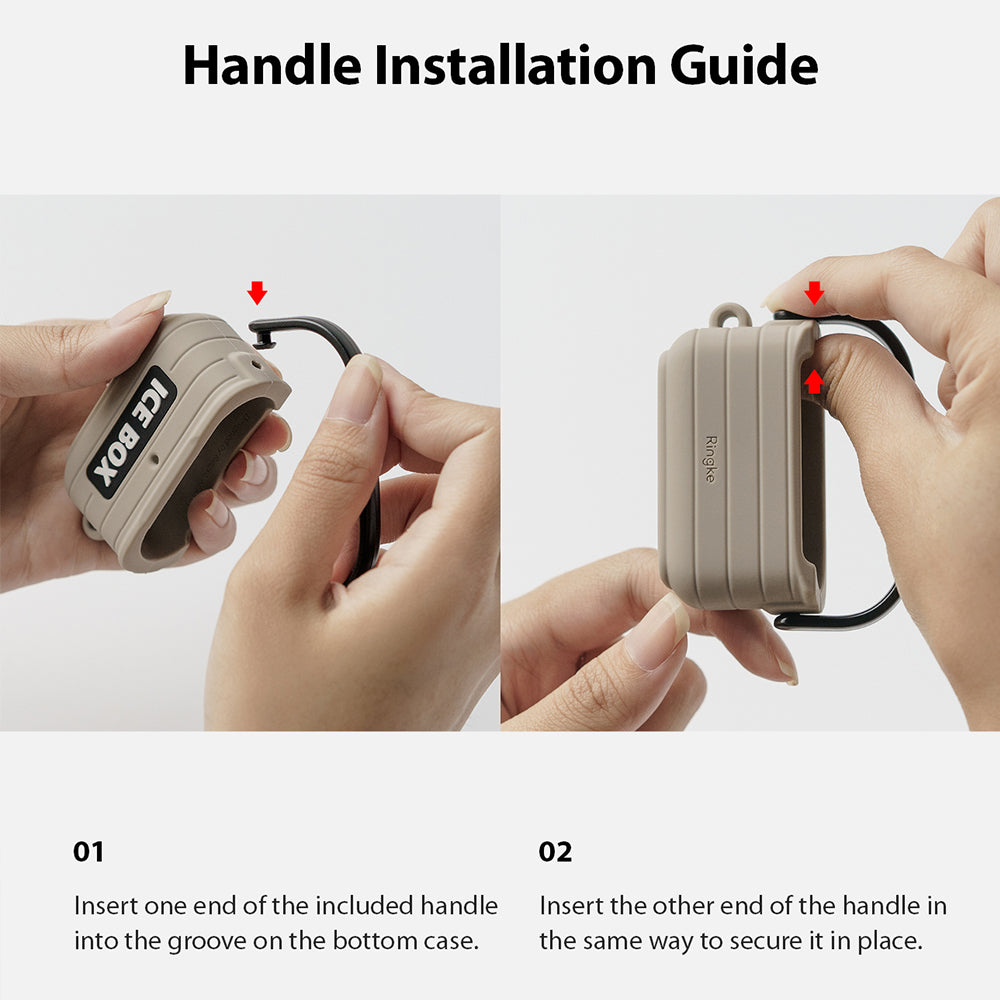 Handle Installation Guide

ICE BOX

Ringke

01

Insert one end of the included handle into the groove on the bottom case.

02

Insert the other end of the handle in the same way to secure it in place.