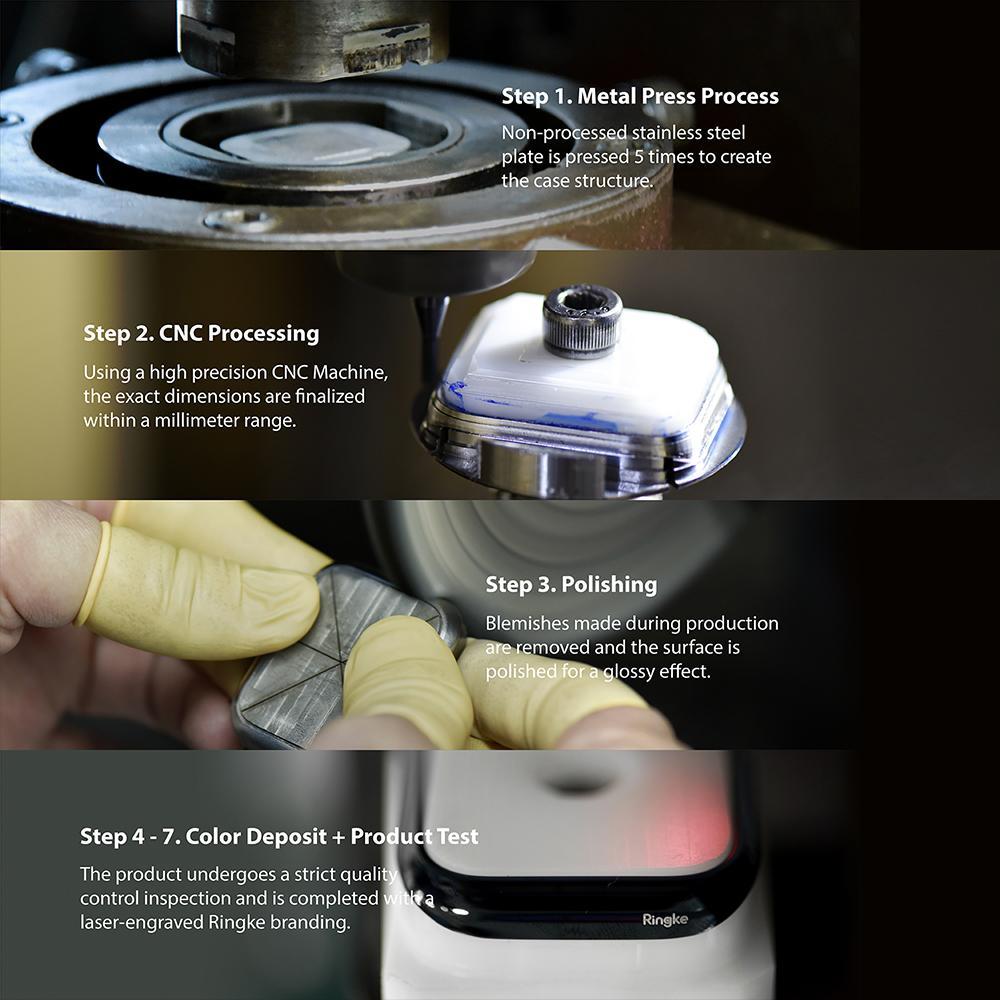 Step 1. Metal Press Process

Non-processed stainless steel plate is pressed 5 times to create the case structure.

Step 2. CNC Processing

Using a high precision CNC Machine, the exact dimensions are finalized within a millimeter range.

Step 3. Polishing

Blemishes made during production are removed and the surface is polished for a glossy effect.

Step 4 - 7. Color Deposit + Product Test

The product undergoes a strict quality control inspection and is completed with a laser-engraved Ringke branding.

Ringke