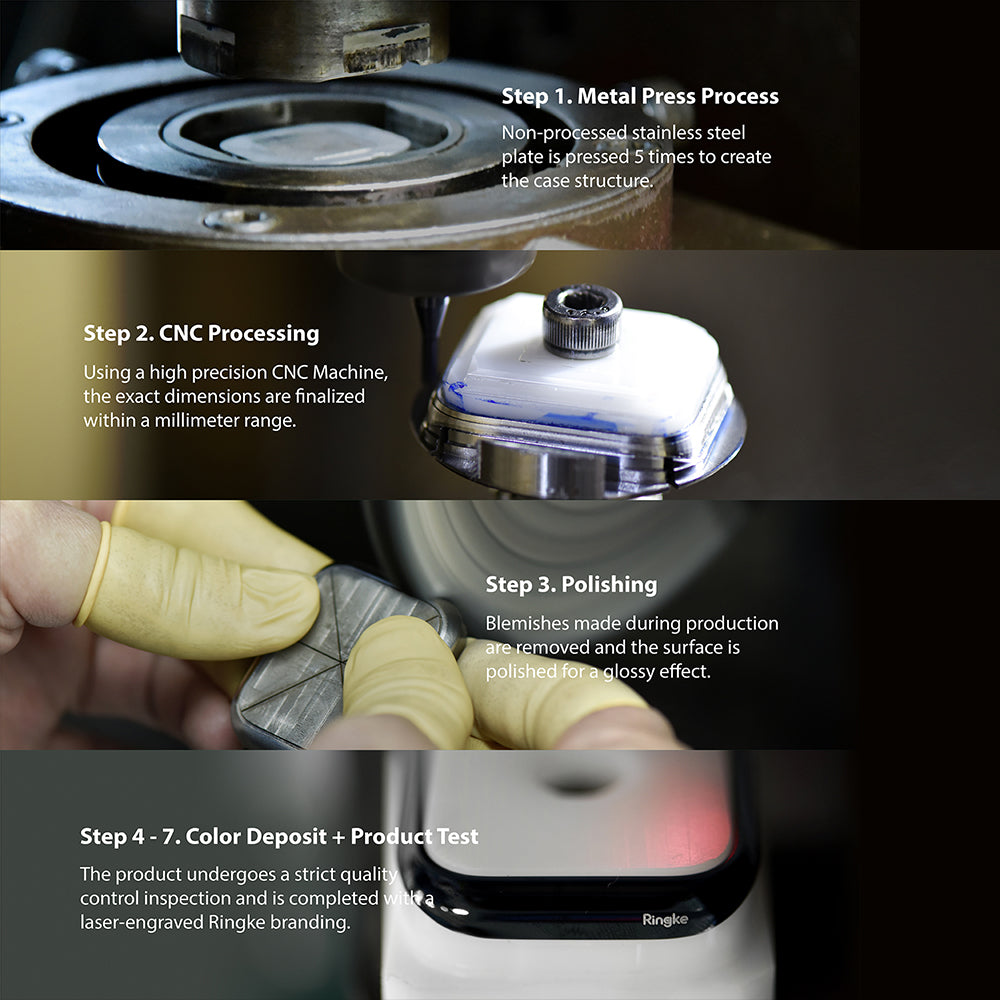 Step 1. Metal Press Process

Non-processed stainless steel plate is pressed 5 times to create the case structure.

Step 2. CNC Processing

Using a high precision CNC Machine, the exact dimensions are finalized within a millimeter range.

Step 3. Polishing

Blemishes made during production are removed and the surface is polished for a glossy effect.

Step 4 - 7. Color Deposit + Product Test

The product undergoes a strict quality control inspection and is completed with a laser-engraved Ringke branding.

Ringke