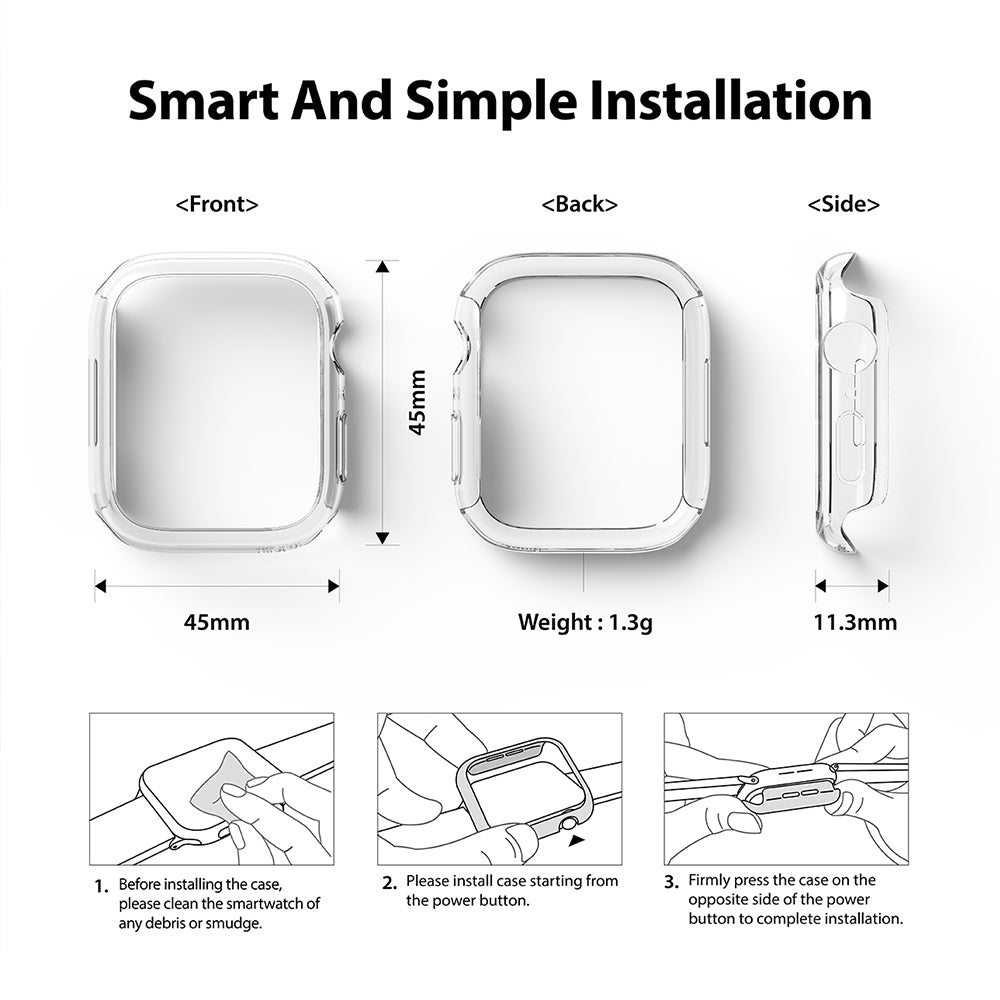 Smart And Simple Installation

<Front>

<Back>

<Side>

45mm

45mm

Weight : 1.3g

11.3mm

1. Before installing the case, please clean the smartwatch of any debris or smudge.

2. Please install case starting from the power button.

3. Firmly press the case on the opposite side of the power button to complete installation.