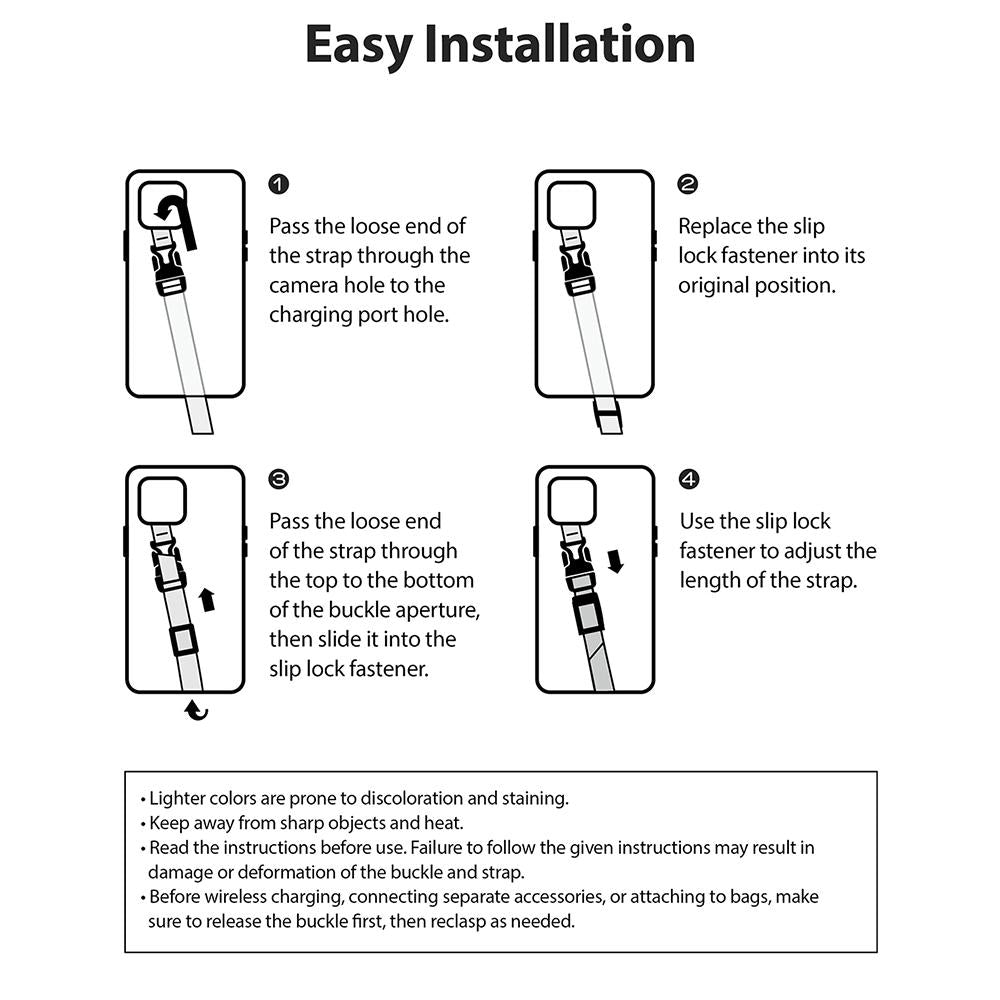 Easy Installation

❶
Pass the loose end of the strap through the camera hole to the charging port hole.

❷
Replace the slip lock fastener into its original position.

❸
Pass the loose end of the strap through the top to the bottom of the buckle aperture, then slide it into the slip lock fastener.

❹
Use the slip lock fastener to adjust the length of the strap.

• Lighter colors are prone to discoloration and staining.
• Keep away from sharp objects and heat.
• Read the instructions before use. Failure to follow the given instructions may result in damage or deformation of the buckle and strap.
• Before wireless charging, connecting separate accessories, or attaching to bags, make sure to release the buckle first, then reclasp as needed.