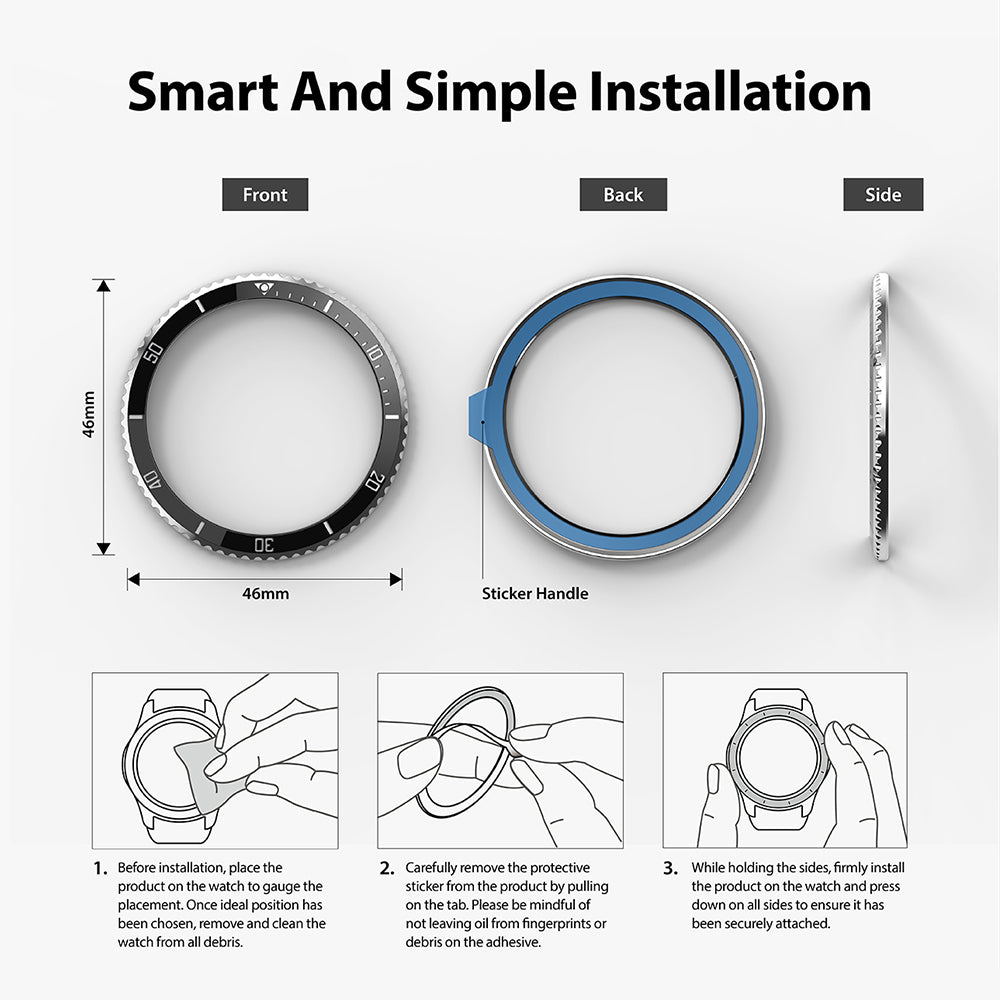 Smart And Simple Installation

Front

Back

Side

46mm

50

10

40

20

30

46mm

Sticker Handle

1. Before installation, place the product on the watch to gauge the placement. Once ideal position has been chosen, remove and clean the watch from all debris.

2. Carefully remove the protective sticker from the product by pulling on the tab. Please be mindful of not leaving oil from fingerprints or debris on the adhesive.

3. While holding the sides, firmly install the product on the watch and press down on all sides to ensure it has been securely attached.