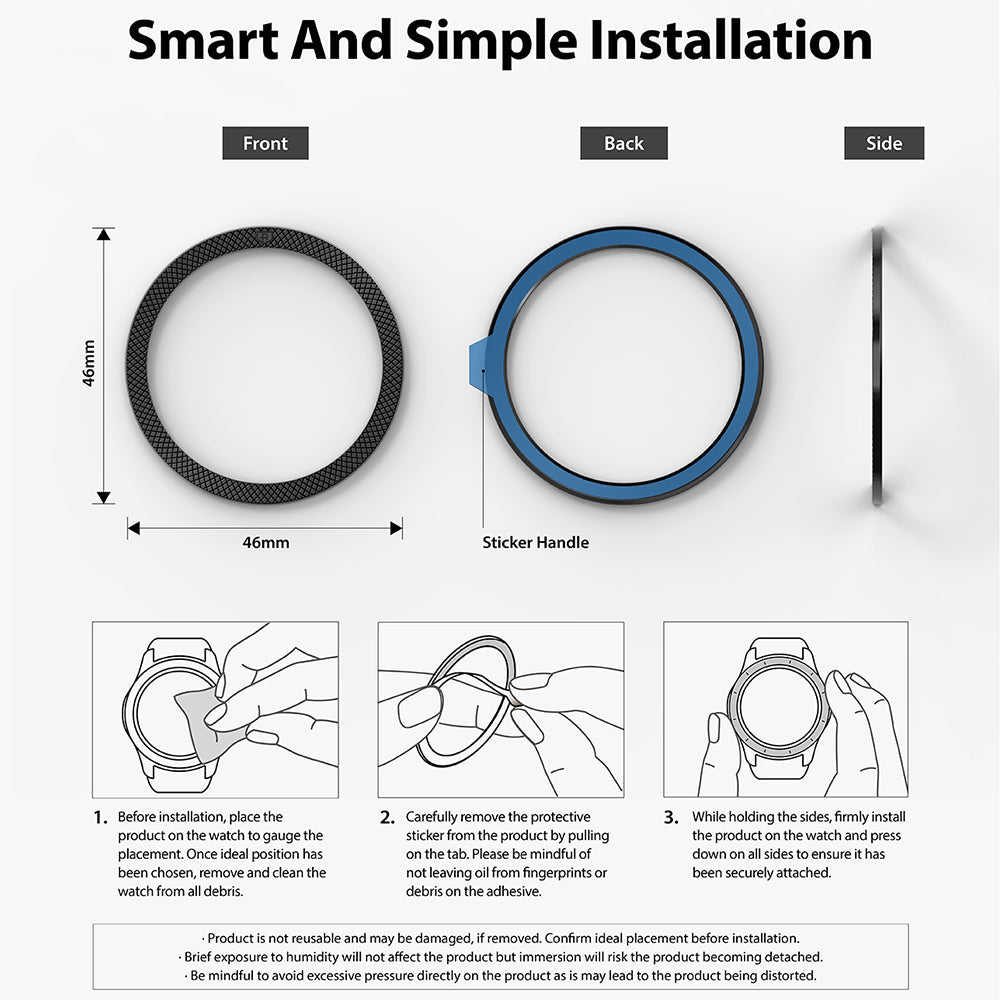 Smart And Simple Installation

Front

Back

Side

46mm

46mm

Sticker Handle

1. Before installation, place the product on the watch to gauge the placement. Once ideal position has been chosen, remove and clean the watch from all debris.

2. Carefully remove the protective sticker from the product by pulling on the tab. Please be mindful of not leaving oil from fingerprints or debris on the adhesive.

3. While holding the sides, firmly install the product on the watch and press down on all sides to ensure it has been securely attached.

· Product is not reusable and may be damaged, if removed. Confirm ideal placement before installation.
· Brief exposure to humidity will not affect the product but immersion will risk the product becoming detached.
· Be mindful to avoid excessive pressure directly on the product as is may lead to the product being distorted.