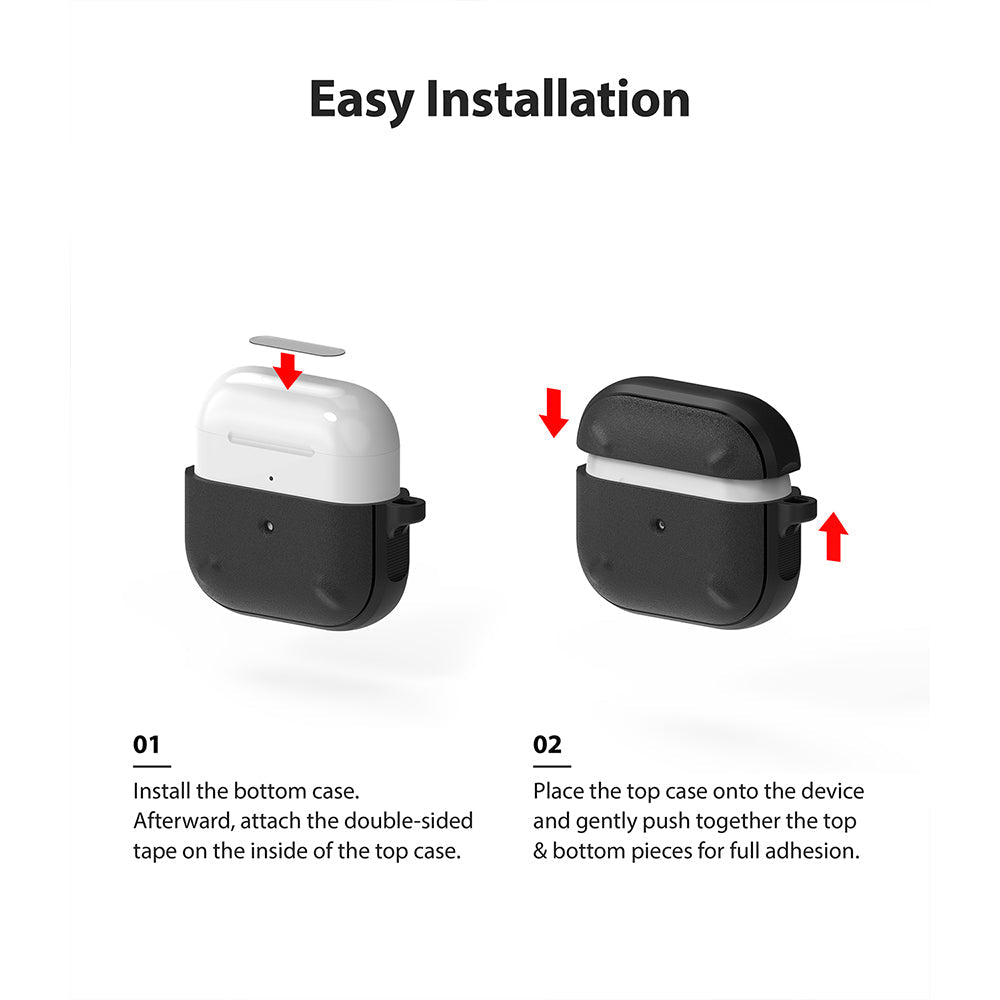 Easy Installation

01

Install the bottom case. Afterward, attach the double-sided tape on the inside of the top case.

02

Place the top case onto the device and gently push together the top & bottom pieces for full adhesion.